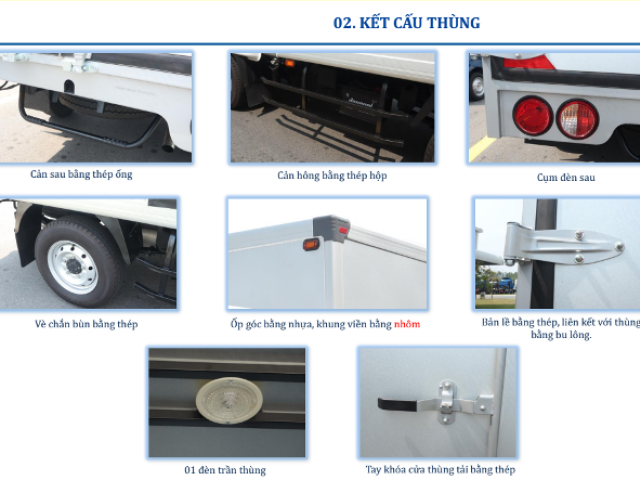 02. KẾT CẤU THÙNG

Cản sau bằng thép ống

Cản hông bằng thép hộp

Cụm đèn sau

Vè chắn bùn bằng thép

Ốp góc bằng nhựa, khung viền bằng nhôm

Bản lề bằng thép, liên kết với thùng bằng bu lông.

01 đèn trần thùng

Tay khóa cửa thùng tải bằng thép